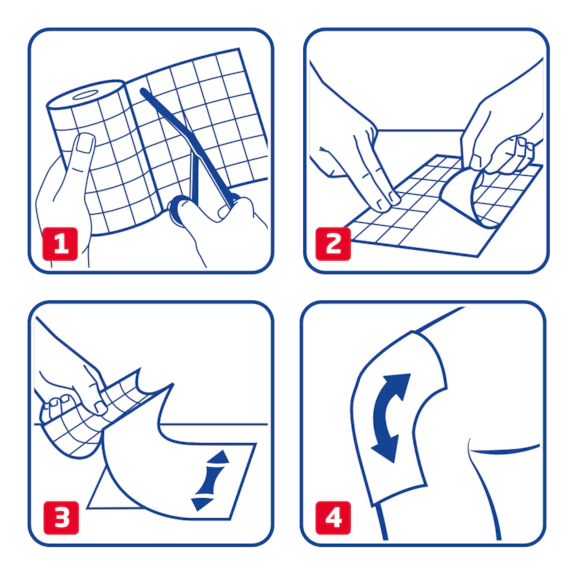 1

2

3

4