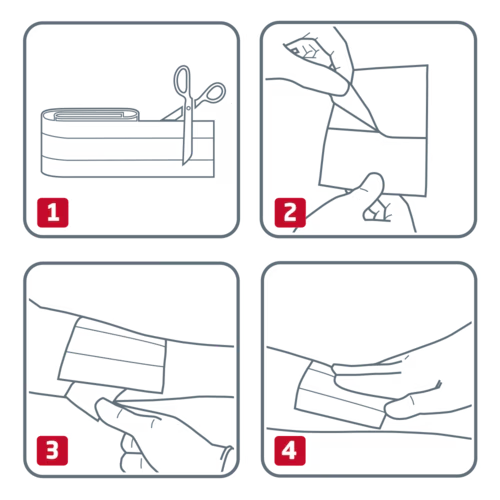 1

2

3

4