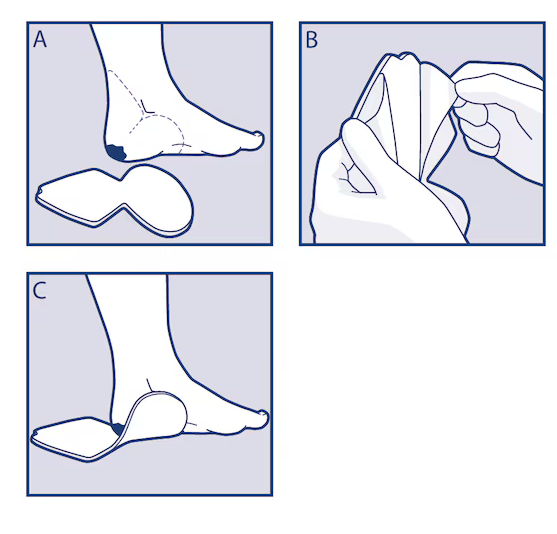 A

B

C